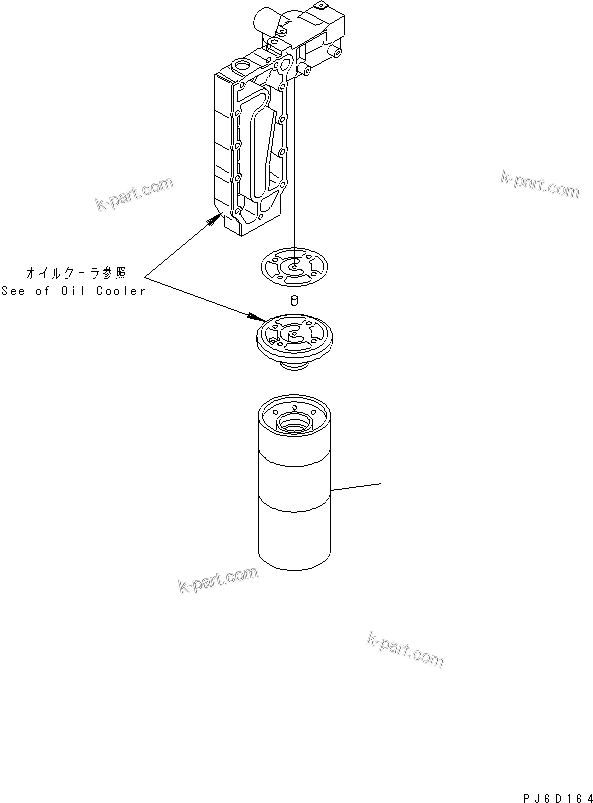 k-part.com

k-part.com

オイルクーラ参照
See of Oil Cooler

k-part.com

k-part.com

PJ6D164