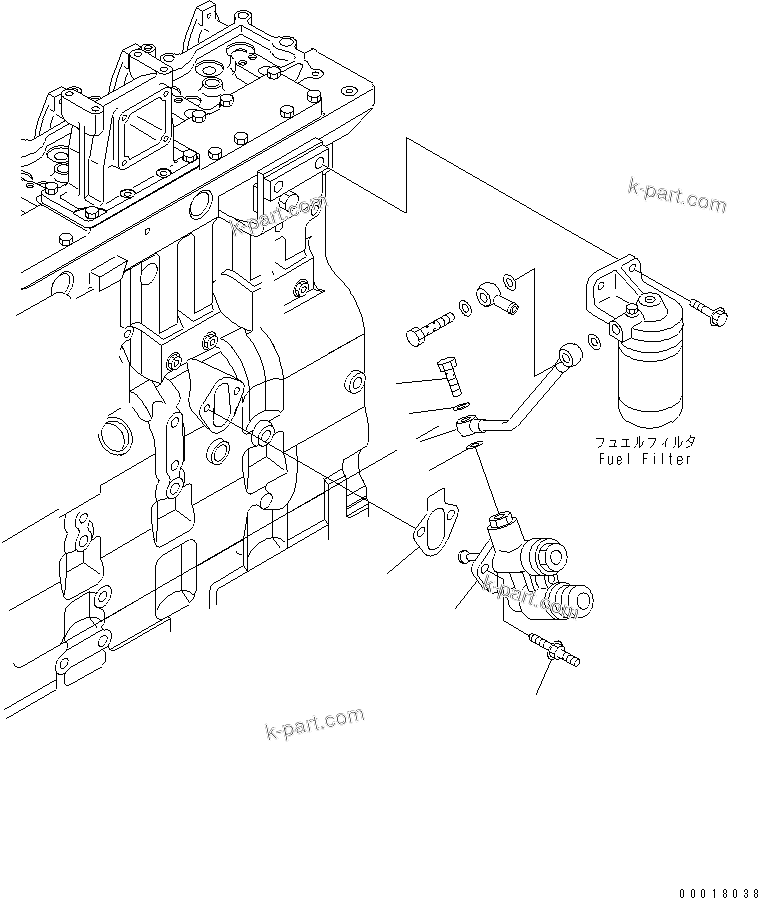 k-part.com

k-part.com

フュエルフィルタ
Fuel Filter

k-part.com

k-part.com

00018038