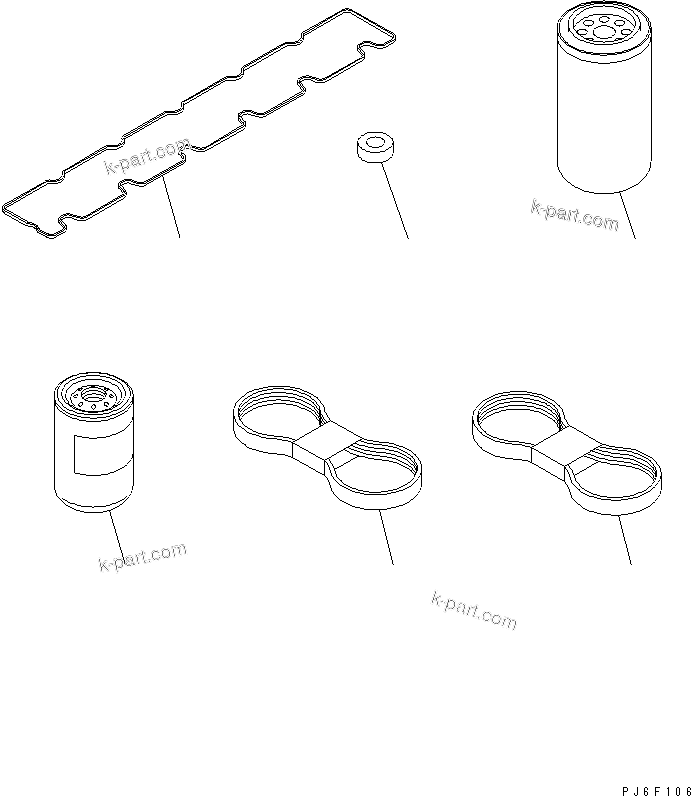 k-part.com

k-part.com

k-part.com

k-part.com

PJ6F106