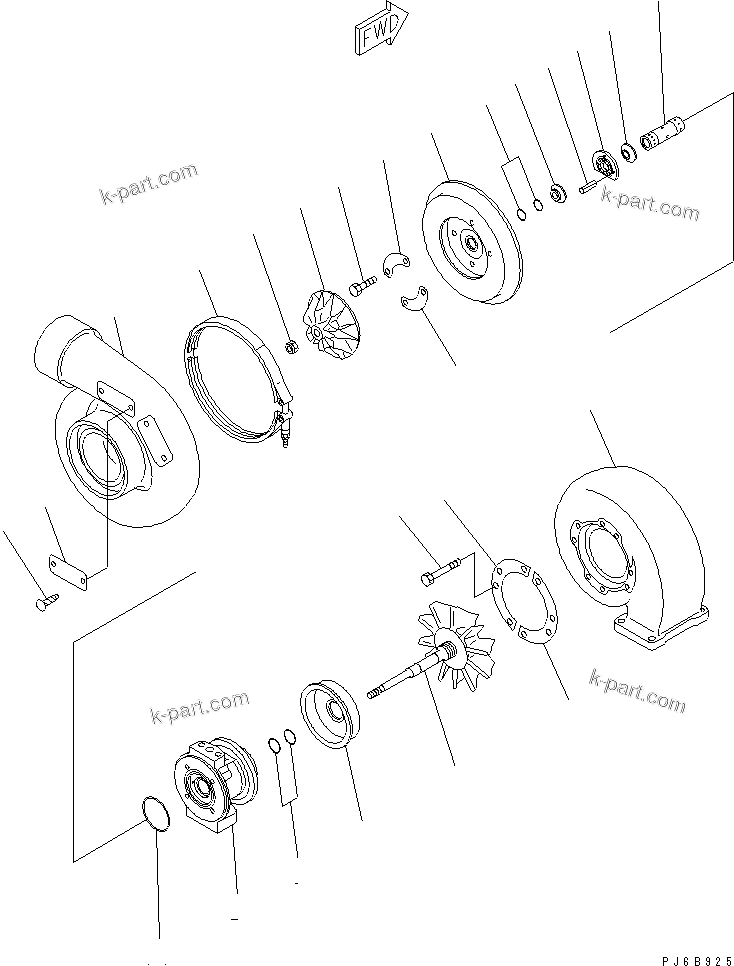 FWD

k-part.com

k-part.com

k-part.com

k-part.com

PJ6B925