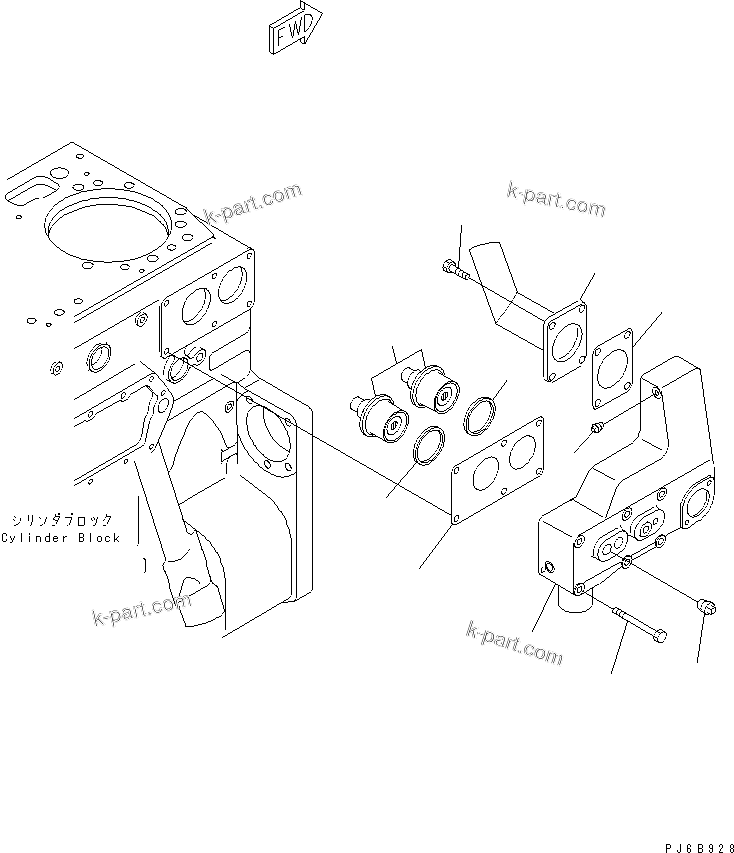 FWD

k-part.com

k-part.com

シリンダブロック
Cylinder Block

k-part.com

k-part.com

PJ6B928