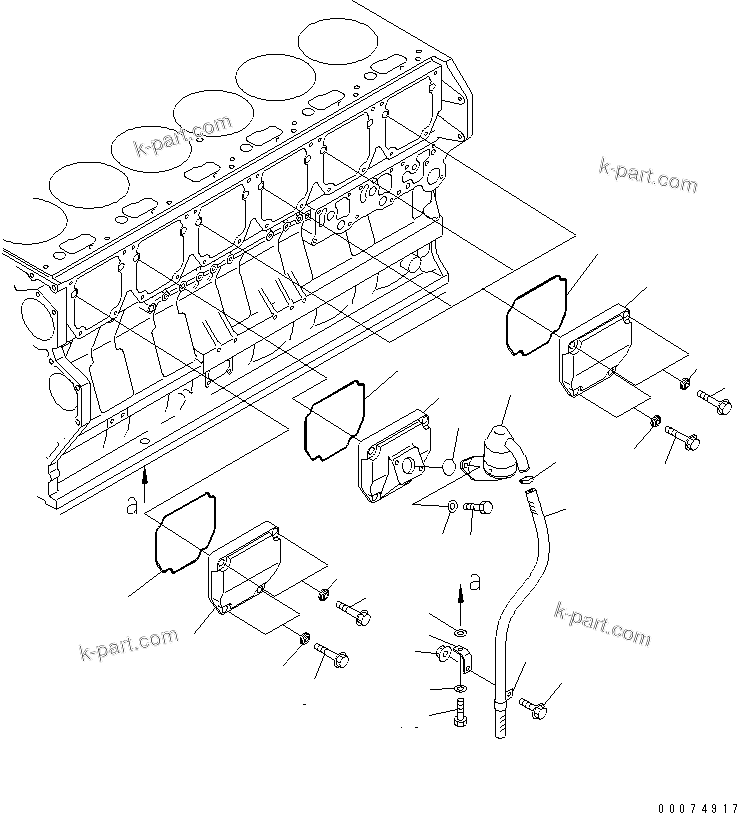 k-part.com

k-part.com

a

a

k-part.com

k-part.com

00074917