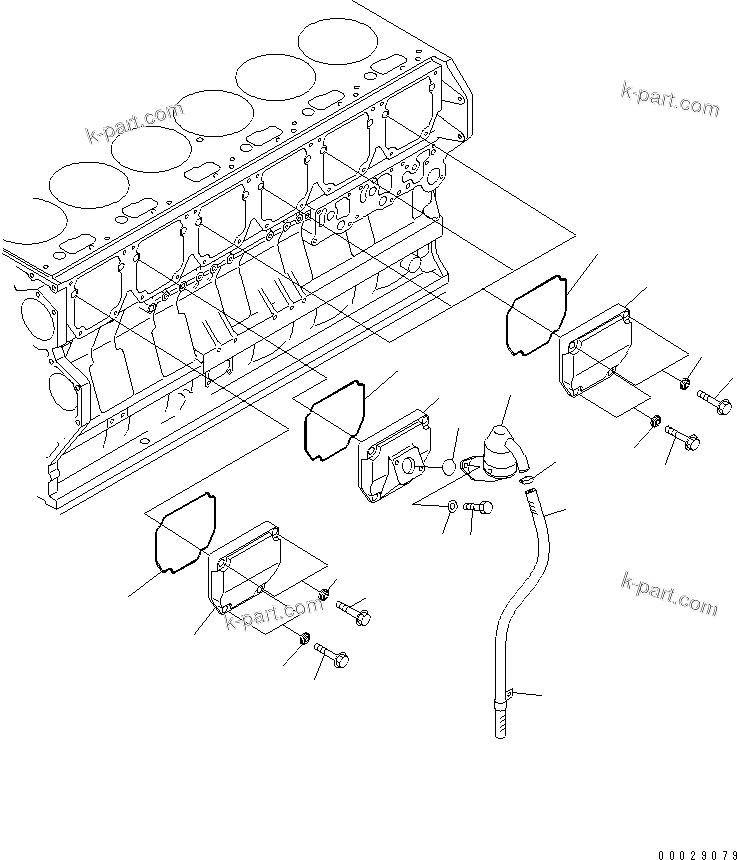 k-part.com
k-part.com
k-part.com
k-part.com
00029079