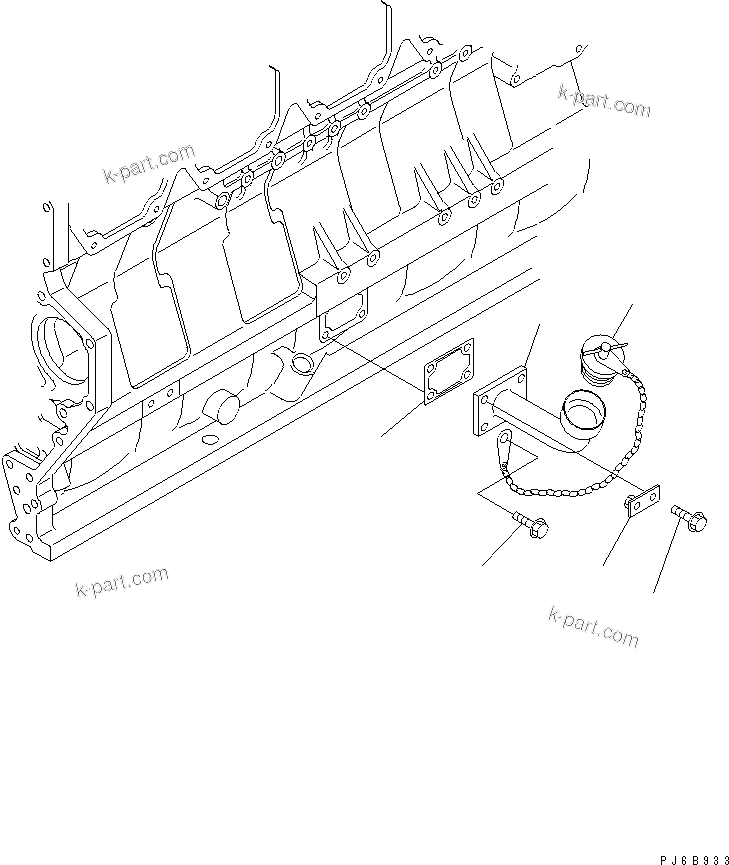 k-part.com

k-part.com

k-part.com

k-part.com

PJ6B933