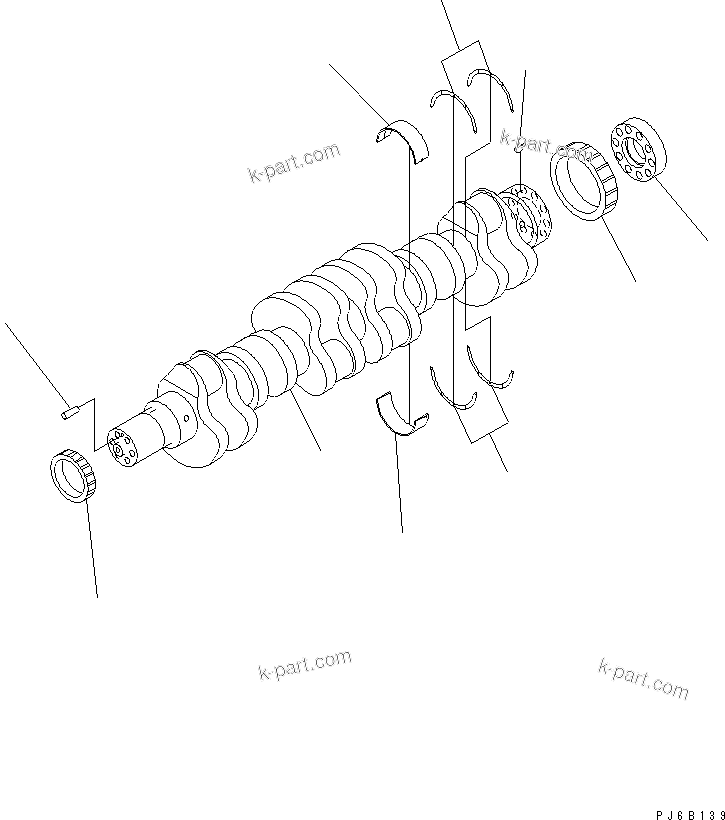 k-part.com

k-part.com

k-part.com

k-part.com

PJ6B139