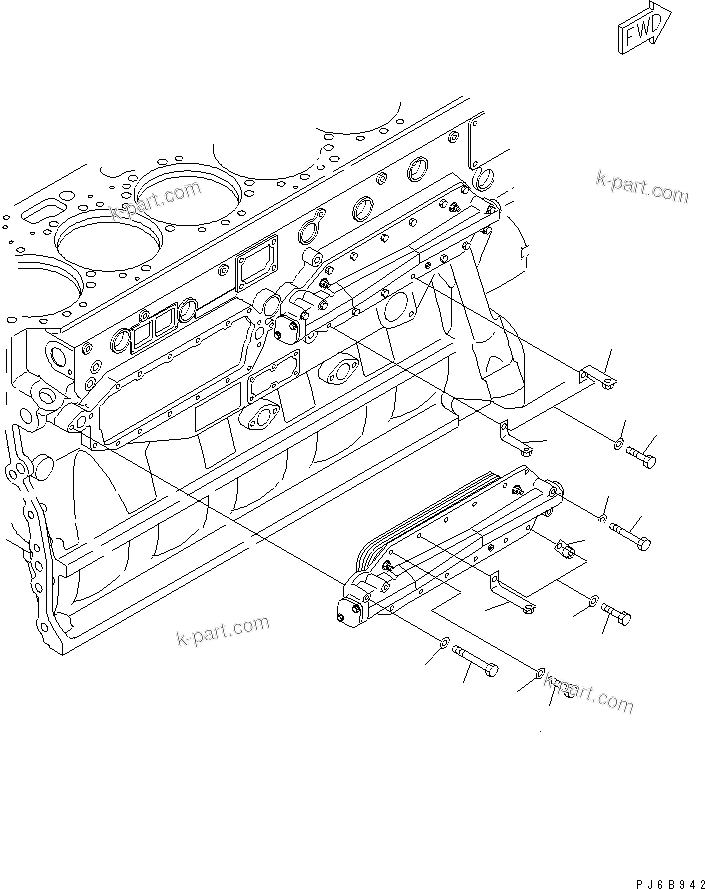 FWD

k-part.com

k-part.com

k-part.com

k-part.com

PJ6B942