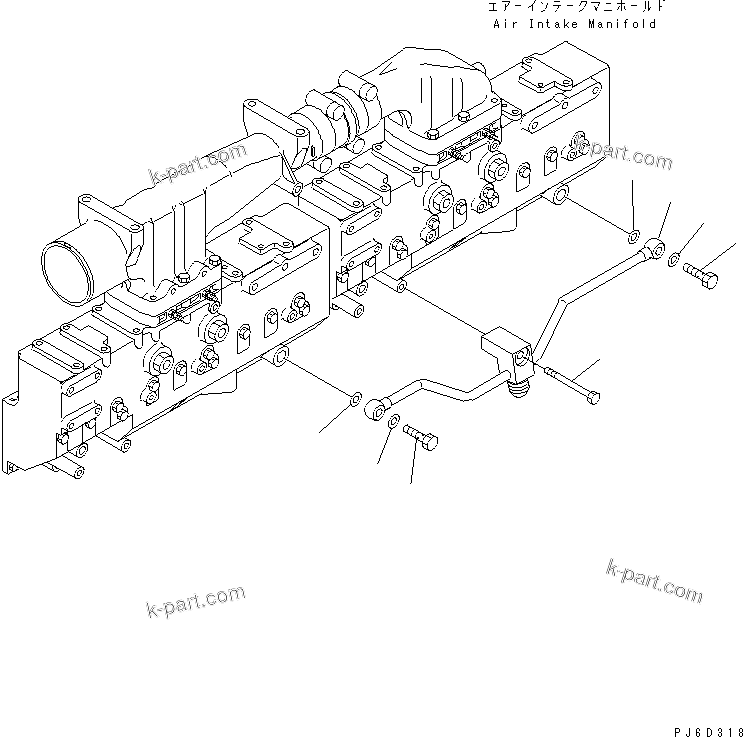 エアーインテークマニホールド
Air Intake Manifold

k-part.com

k-part.com

k-part.com

k-part.com

PJ6D318