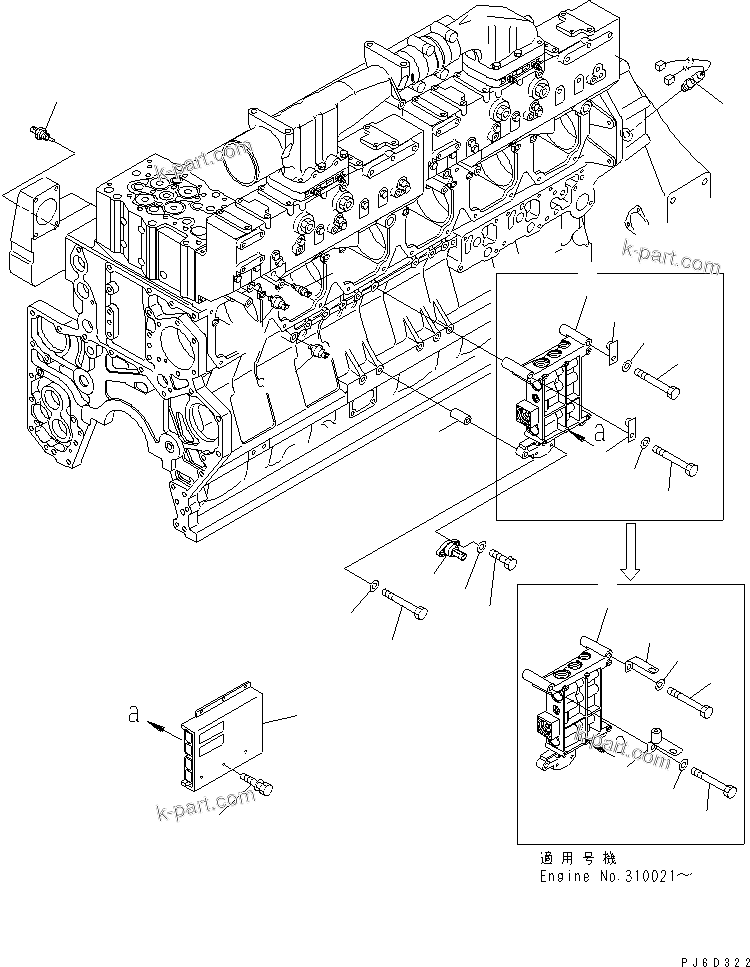 k-part.com

k-part.com

a

a

k-part.com

k-part.com

適用号機
Engine No.310021～

PJ6D322