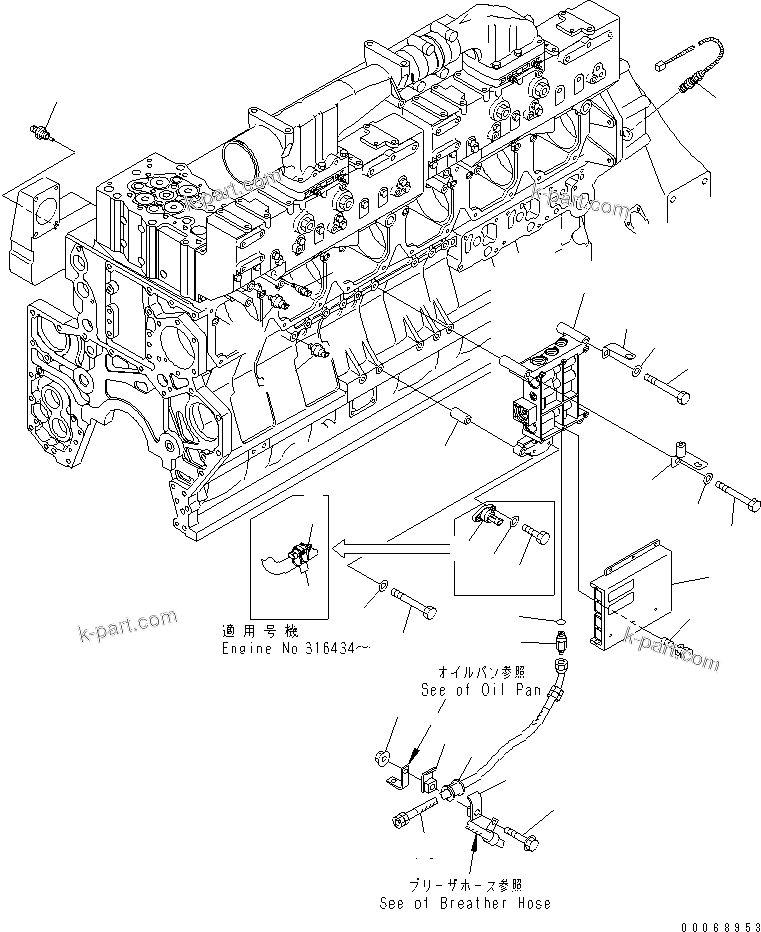 k-part.com

k-part.com

k-part.com

k-part.com

適用号機
Engine No 316434～

オイルパン参照
See of Oil Pan

ブリーザホース参照
See of Breather Hose

00068953