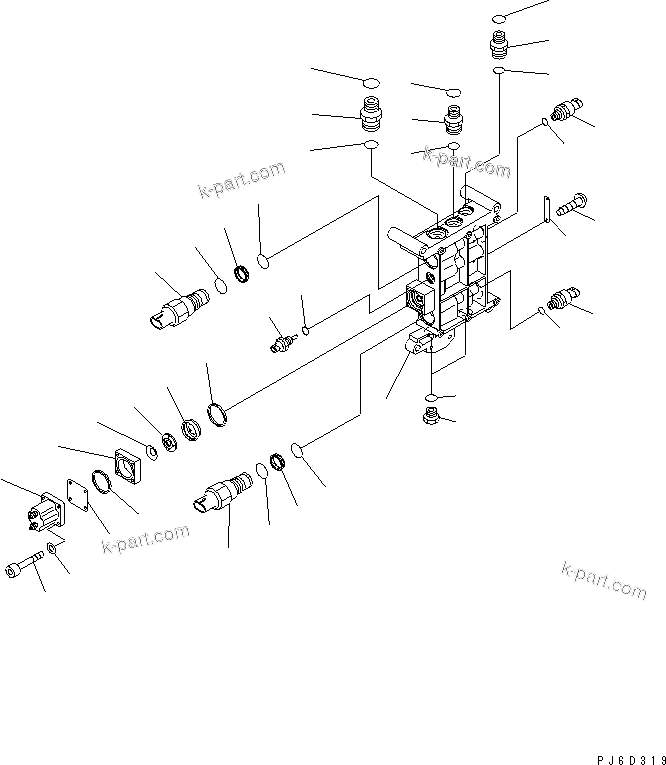 k-part.com
k-part.com
k-part.com
k-part.com
PJ6D319