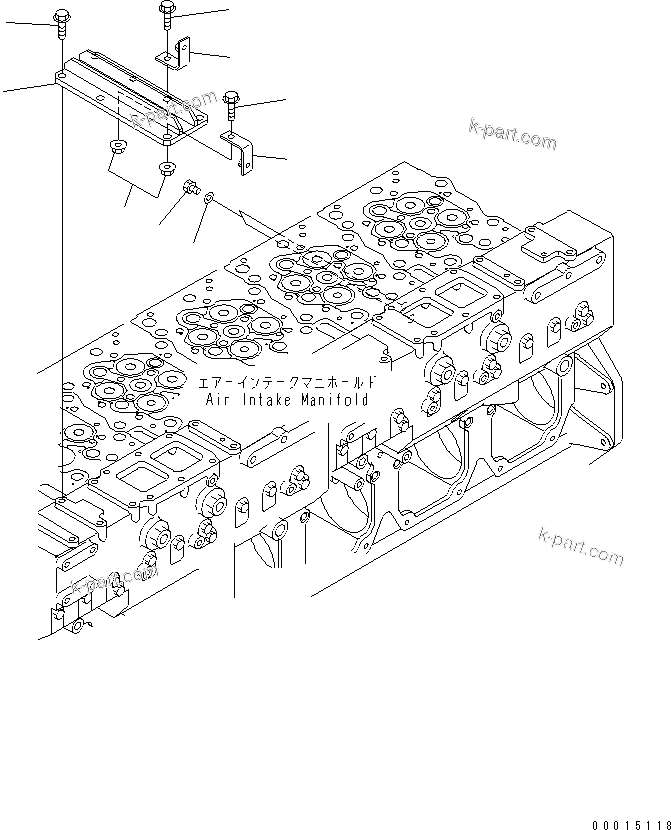 k-part.com

k-part.com

エアーインテークマニホールド
Air Intake Manifold

k-part.com

k-part.com

00015118