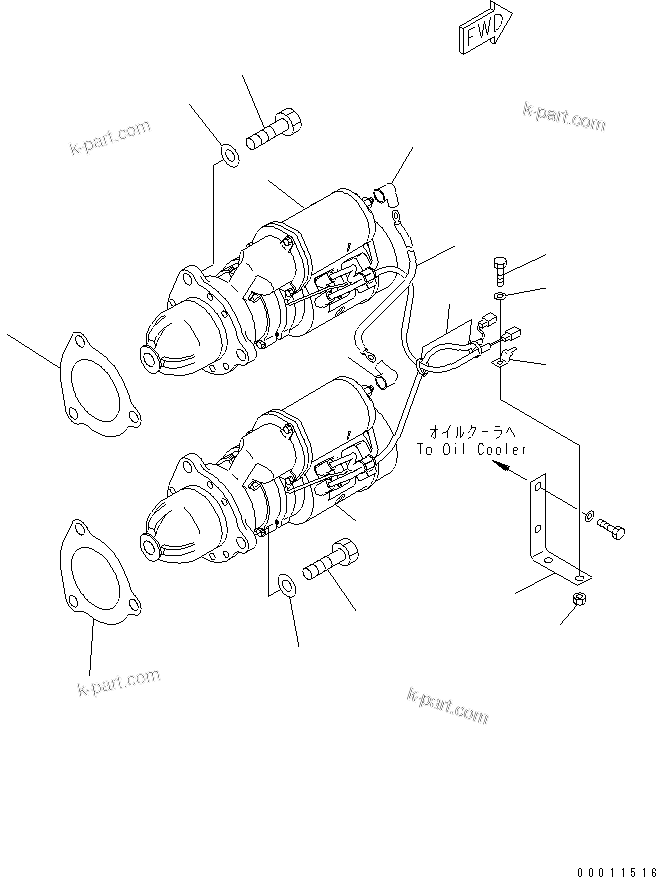 FWD

k-part.com

k-part.com

オイルクーラへ
To Oil Cooler

k-part.com

k-part.com

00011516