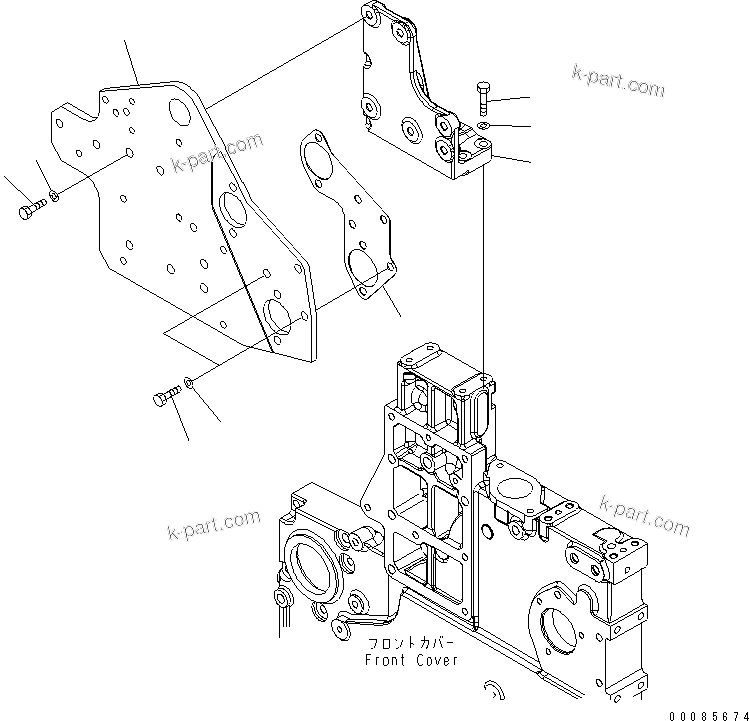 k-part.com

k-part.com

k-part.com

k-part.com

フロントカバー
Front Cover

00085674