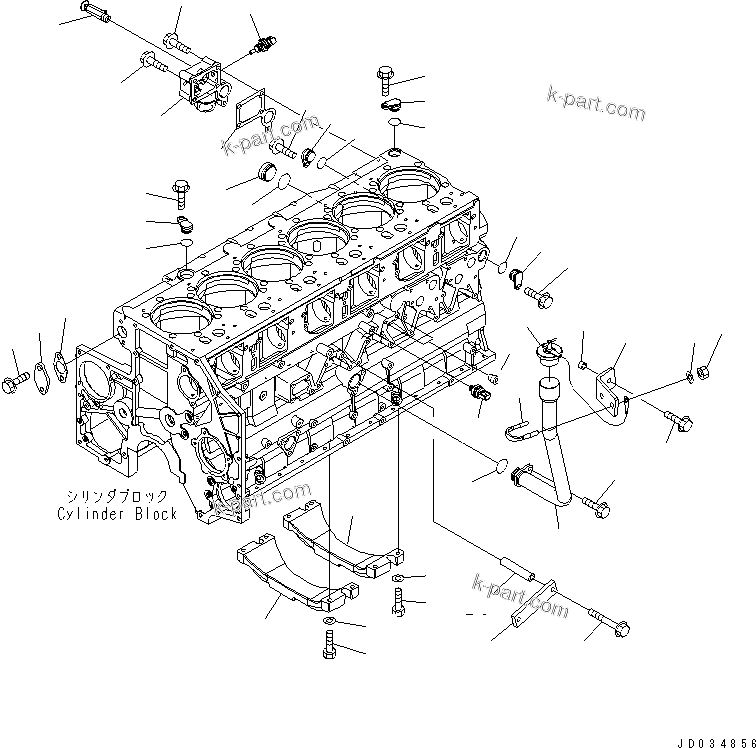 k-part.com

k-part.com

シリンダブロック
Cylinder Block

k-part.com

k-part.com

JD034856