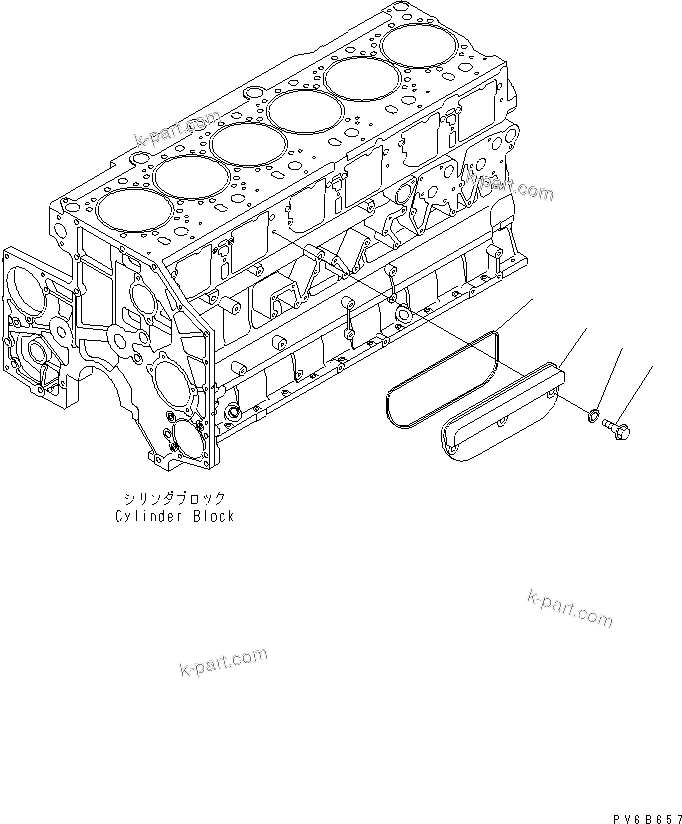 k-part.com

k-part.com

シリンダブロック
Cylinder Block

k-part.com

k-part.com

PV6B657