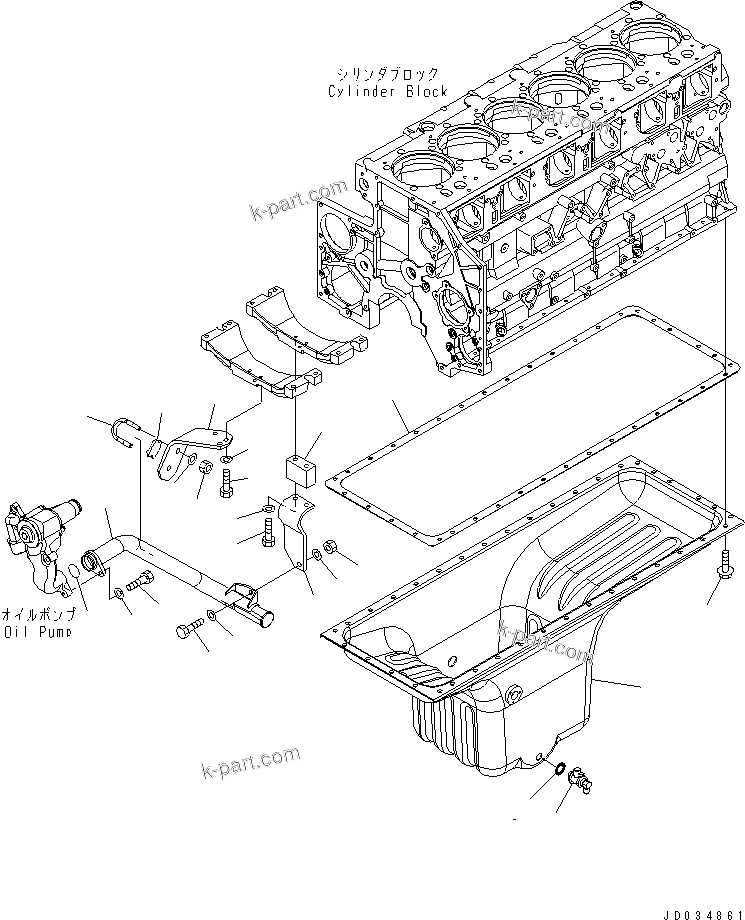 シリンダブロック
Cylinder Block

k-part.com

k-part.com

オイルポンプ
Oil Pump

k-part.com

k-part.com

JD034861