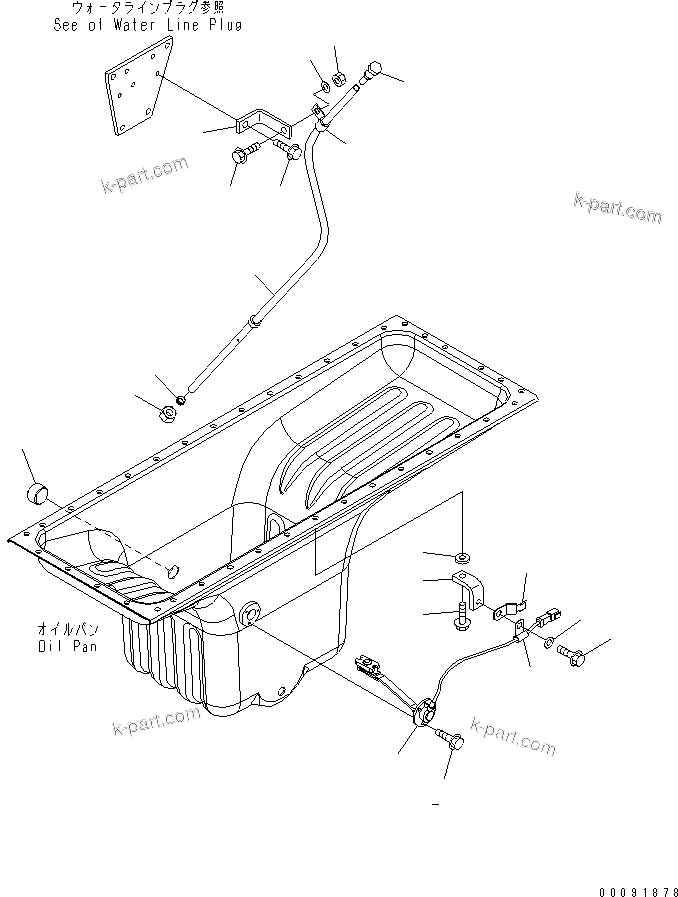 ウォータラインプラグ参照
See of Water Line Plug

k-part.com

k-part.com

オイルパン
Oil Pan

k-part.com

k-part.com

00091878