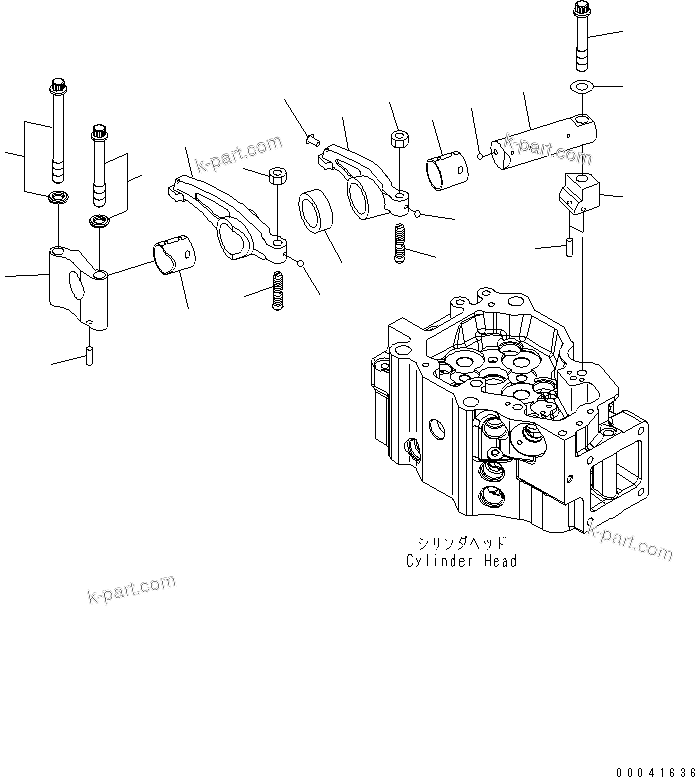 k-part.com

k-part.com

シリンダヘッド
Cylinder Head

k-part.com

k-part.com

00041636