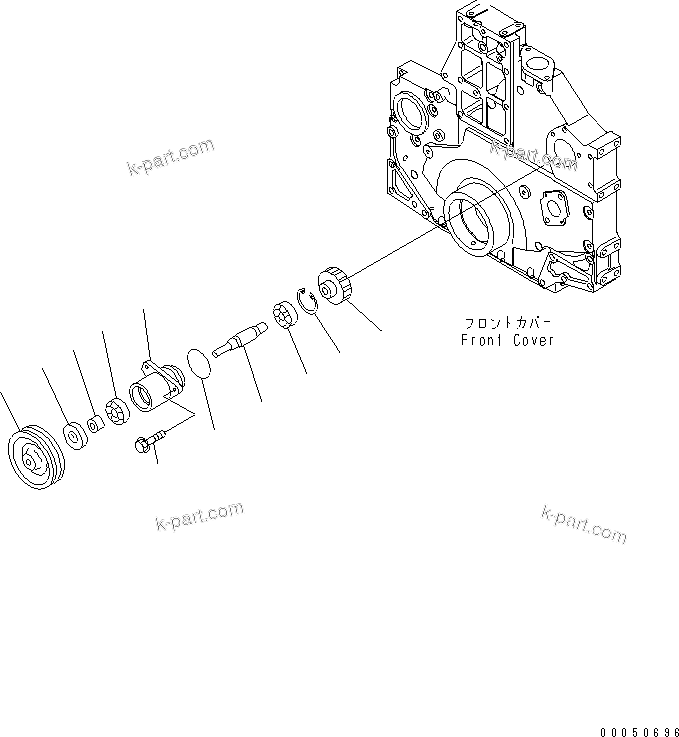 k-part.com

k-part.com

フロントカバー
Front Cover

k-part.com

k-part.com

00050696