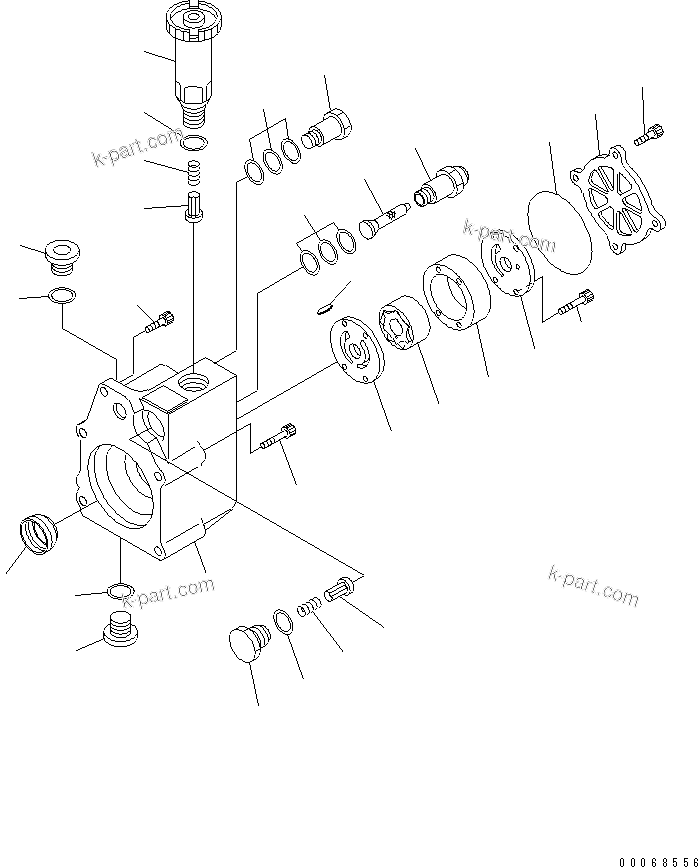 k-part.com
k-part.com
k-part.com
k-part.com
00068556