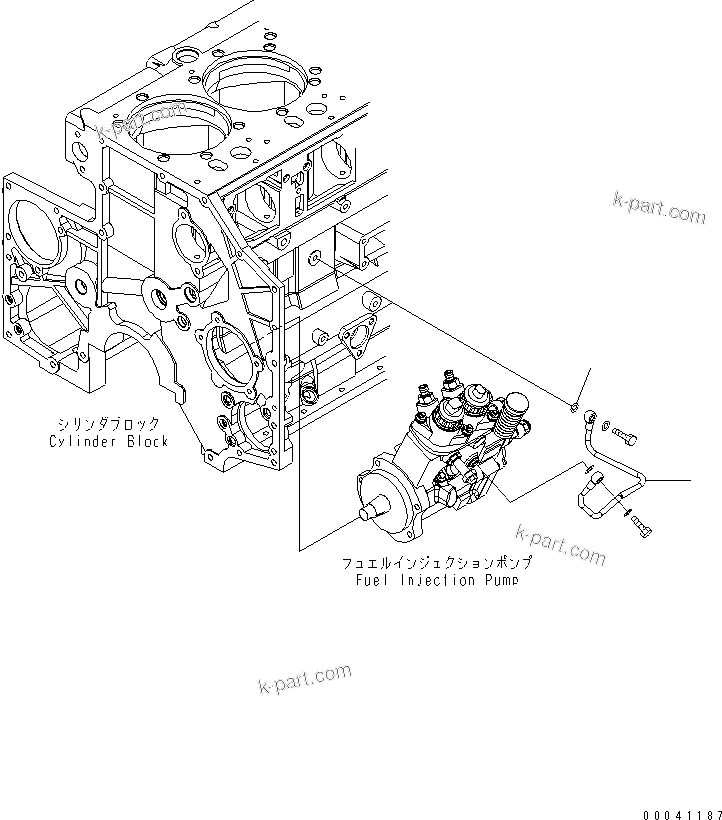 k-part.com

k-part.com

シリンダブロック
Cylinder Block

k-part.com

フュエルインジェクションポンプ
Fuel Injection Pump

k-part.com

00041187