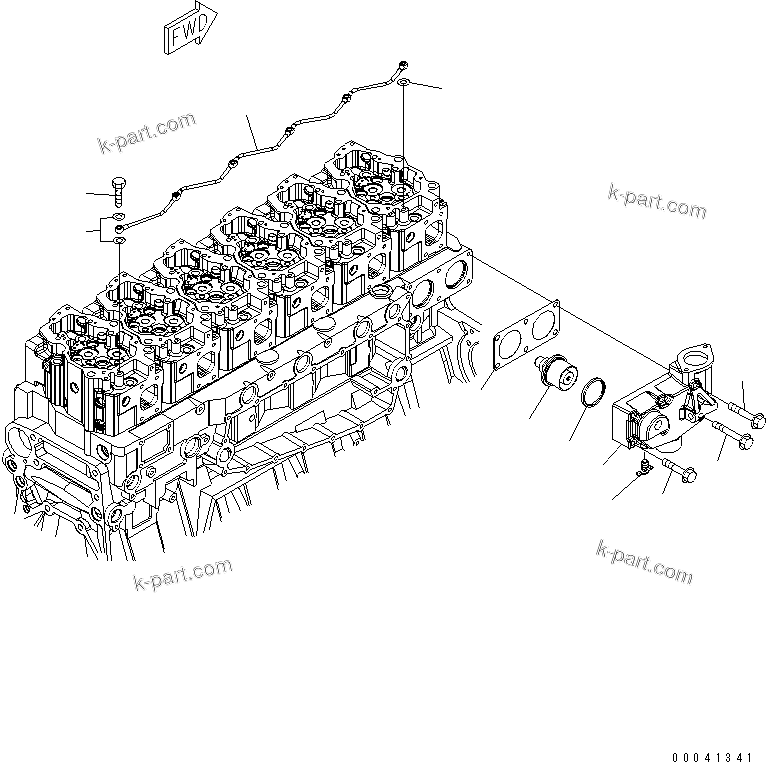 FWD

k-part.com

k-part.com

k-part.com

k-part.com

00041341