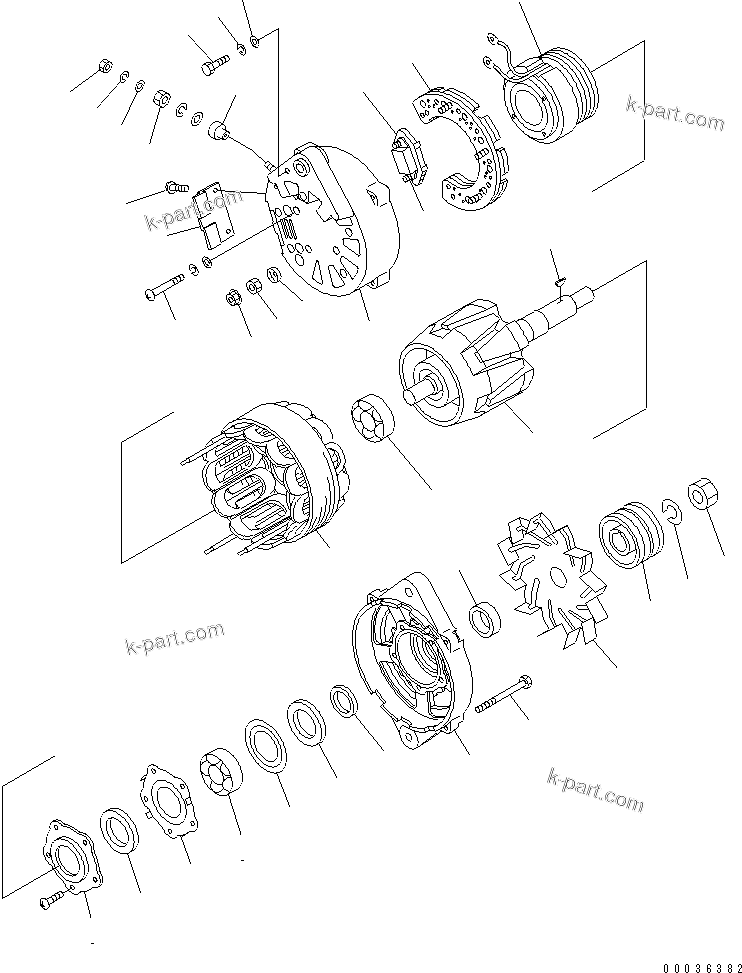 k-part.com

k-part.com

k-part.com

k-part.com

00036382