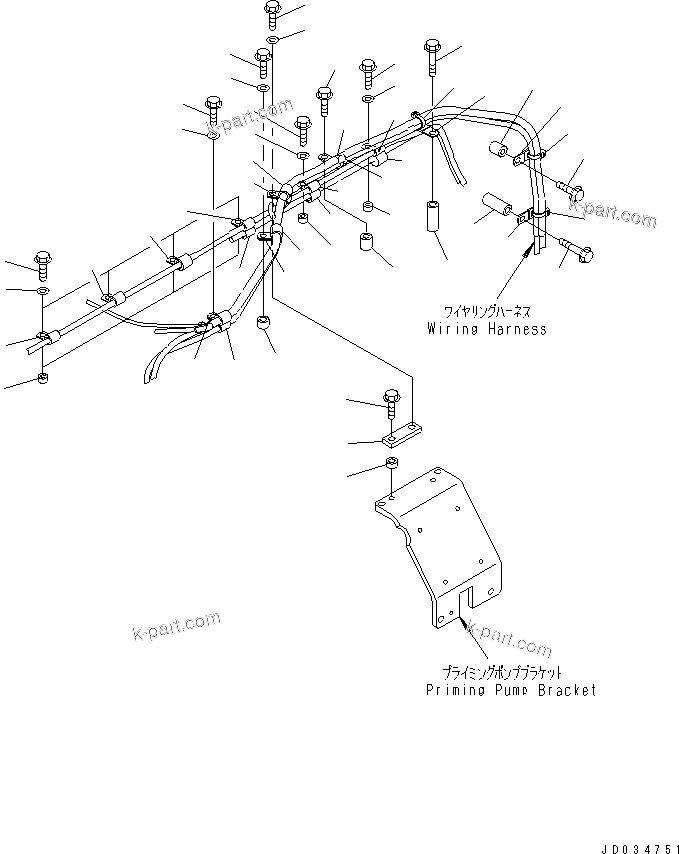 k-part.com

k-part.com

ワイヤリングハーネス
Wiring Harness

k-part.com

k-part.com

プライミングポンプブラケット
Priming Pump Bracket

JD034751