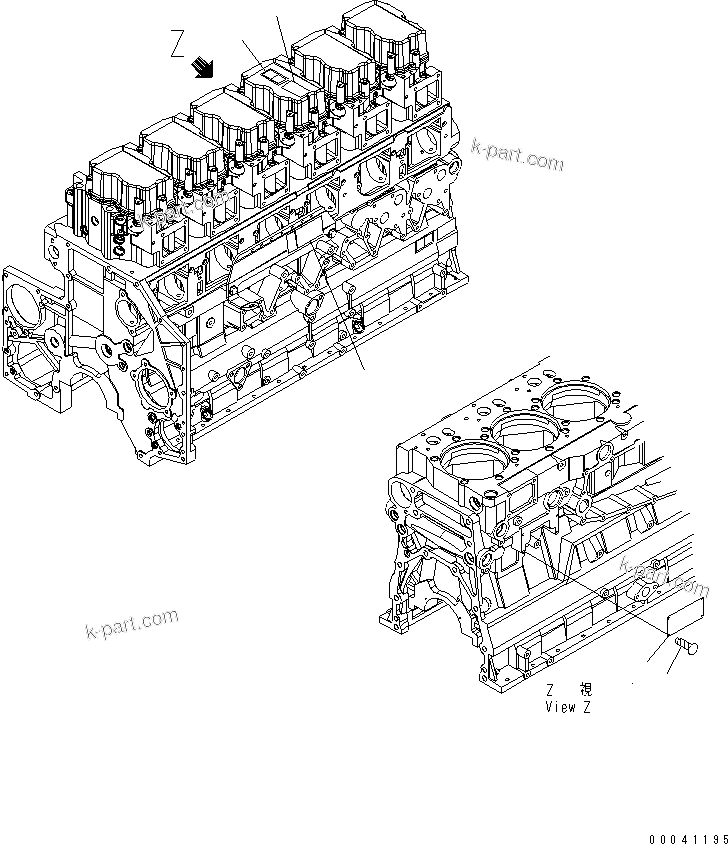 Z

k-part.com

k-part.com

k-part.com

k-part.com

Z 視
View Z

00041195