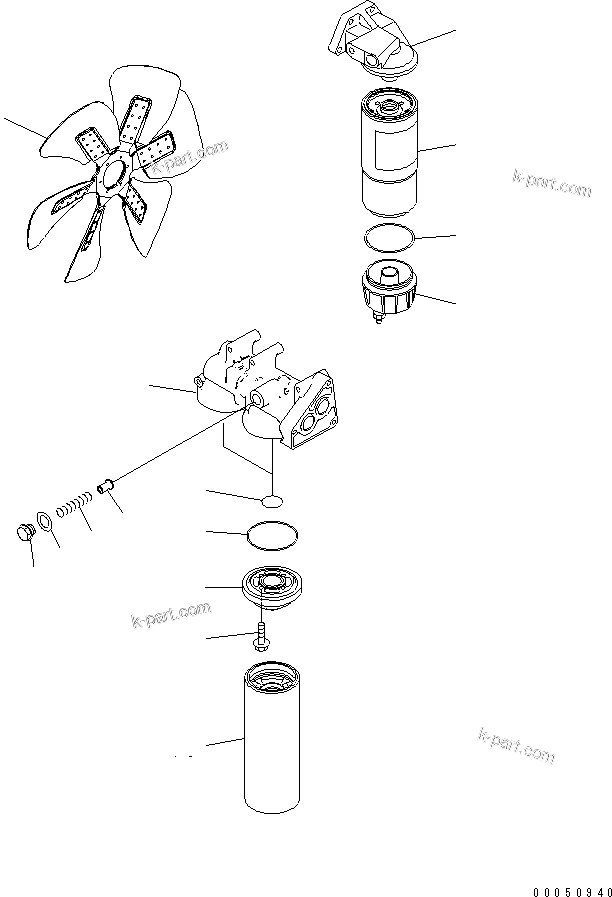 k-part.com
k-part.com
k-part.com
k-part.com
00050940