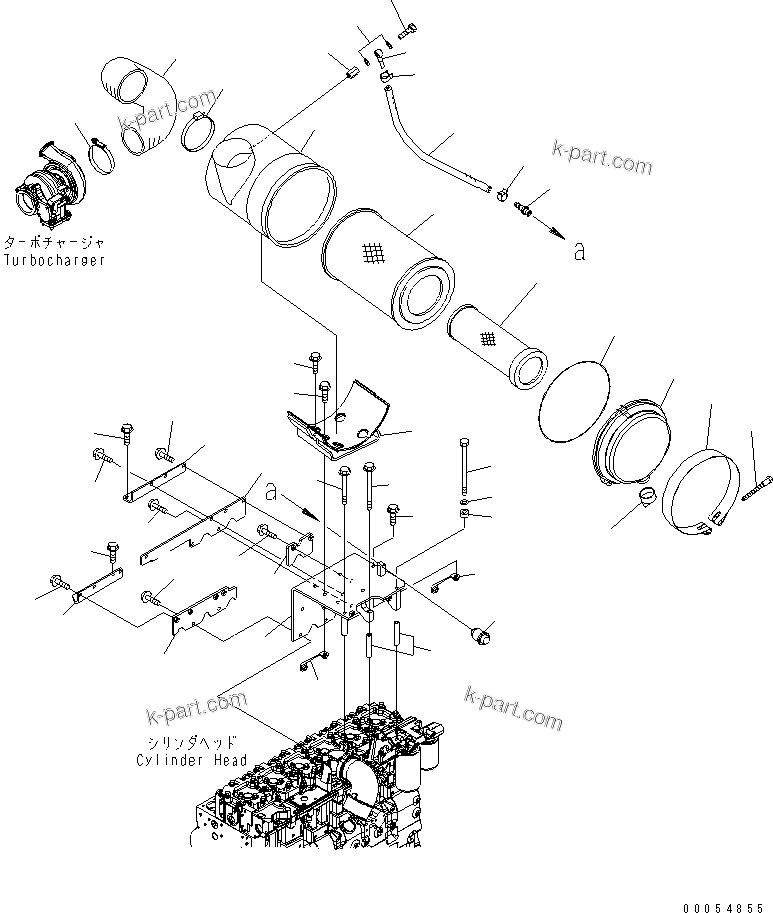 k-part.com

k-part.com

ターボチャージャ
Turbocharger

a

a

k-part.com

k-part.com

シリンダヘッド
Cylinder Head

00054855