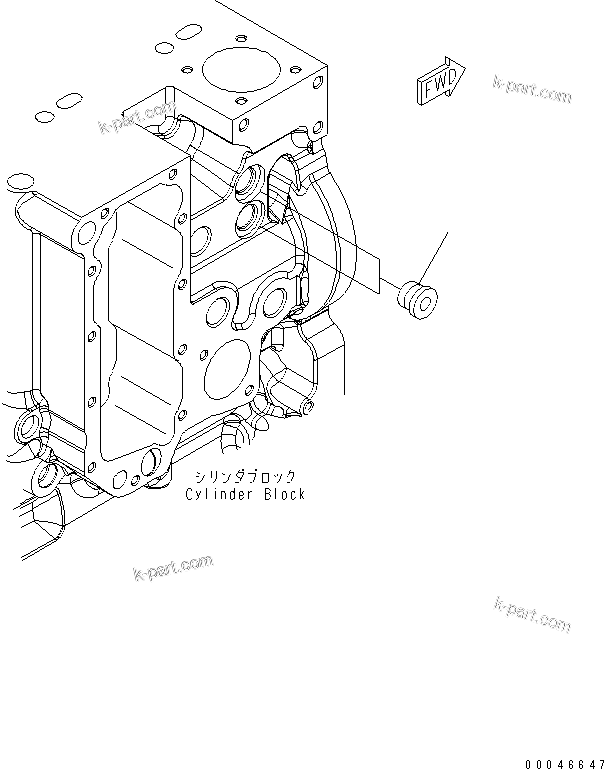 k-part.com

FWD

k-part.com

シリンダブロック
Cylinder Block

k-part.com

k-part.com

00046647