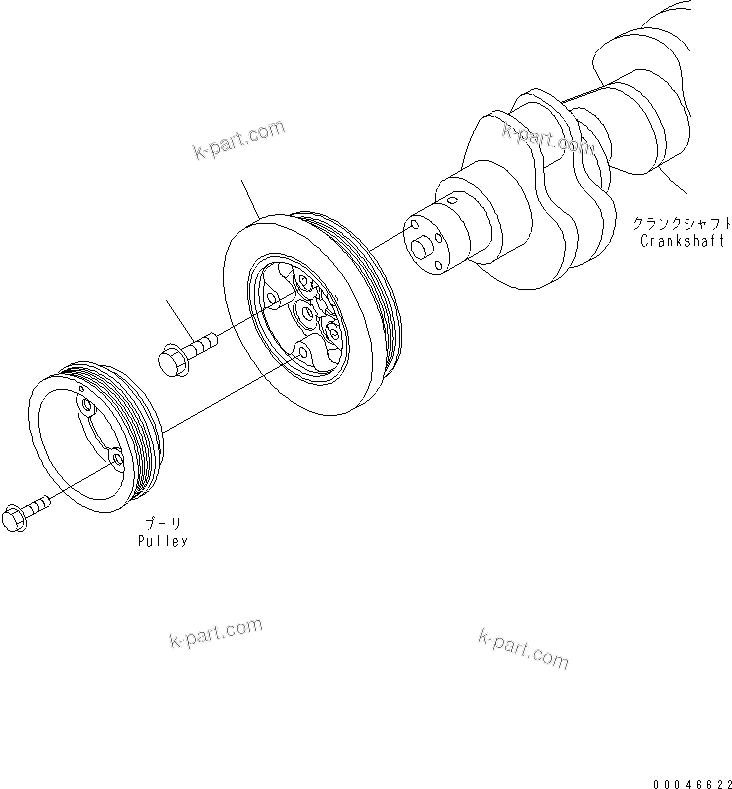 k-part.com

k-part.com

クランクシャフト
Crankshaft

プーリ
Pulley

k-part.com

k-part.com

00046622