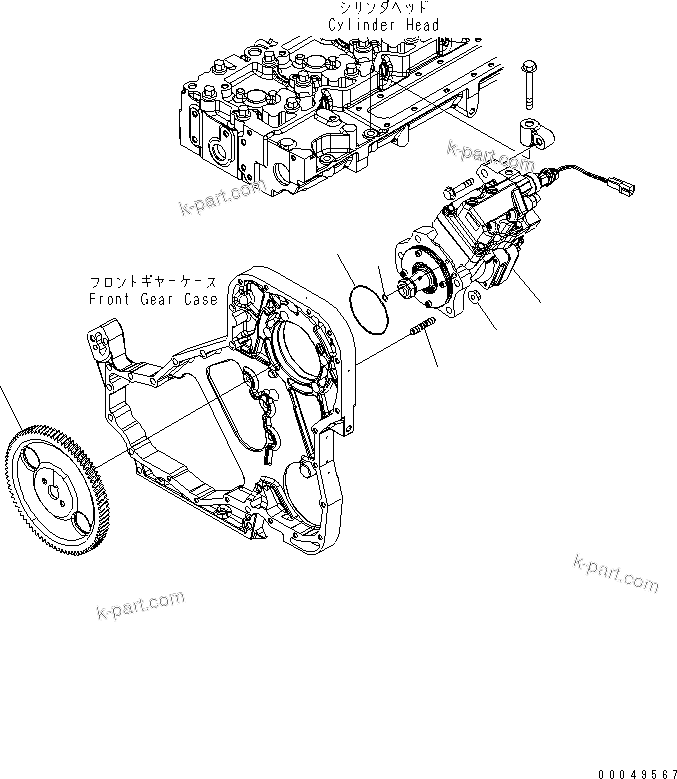 シリンダヘッド
Cylinder Head

k-part.com

k-part.com

フロントギヤーケース
Front Gear Case

k-part.com

k-part.com

00049567