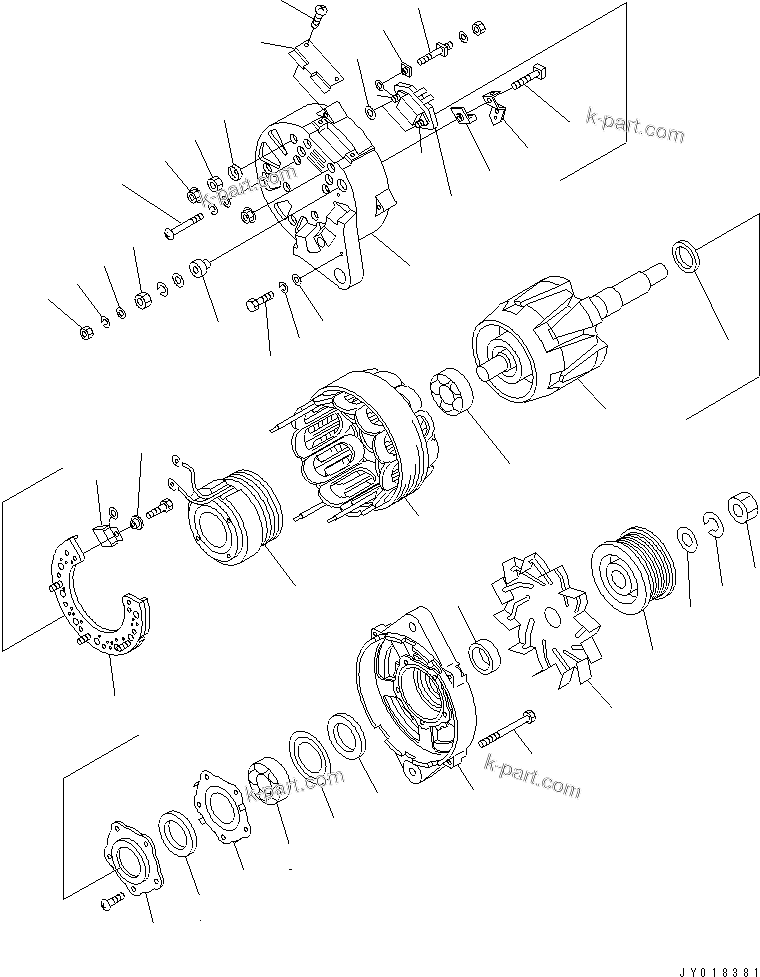 k-part.com

k-part.com

k-part.com

k-part.com

JY018381