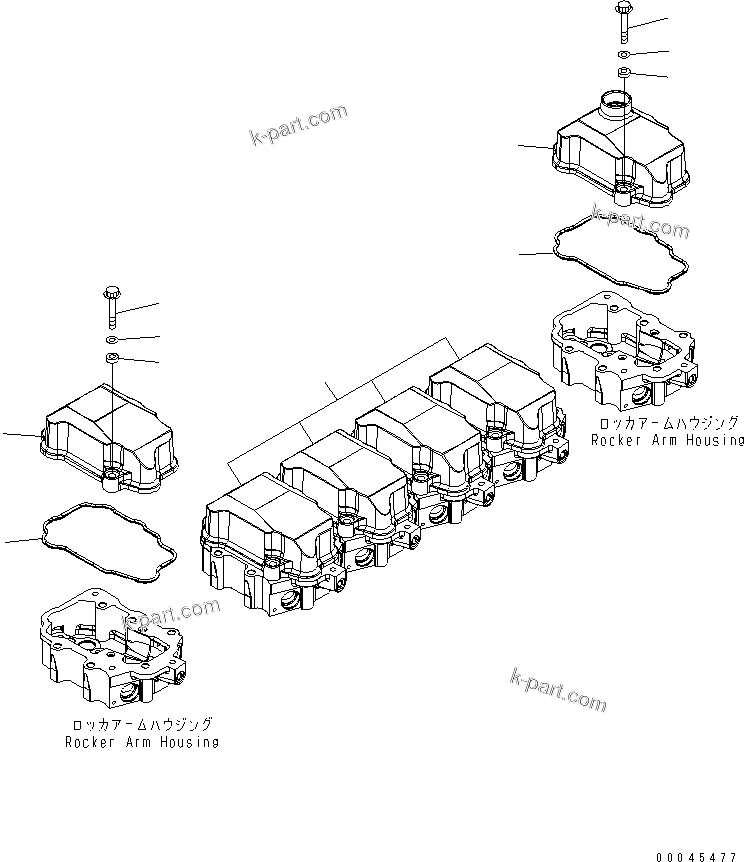 k-part.com

k-part.com

ロッカアームハウジング
Rocker Arm Housing

k-part.com

k-part.com

ロッカアームハウジング
Rocker Arm Housing

00045477