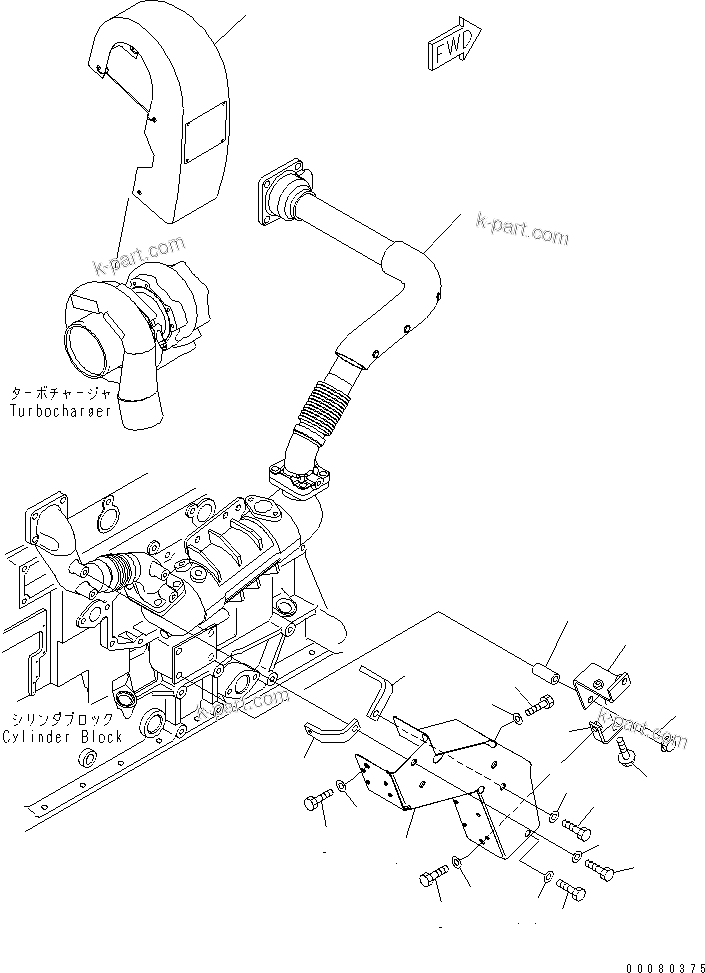 FWD

k-part.com

k-part.com

ターボチャージャ
Turbocharger

シリンダブロック
Cylinder Block

k-part.com

k-part.com

00080375