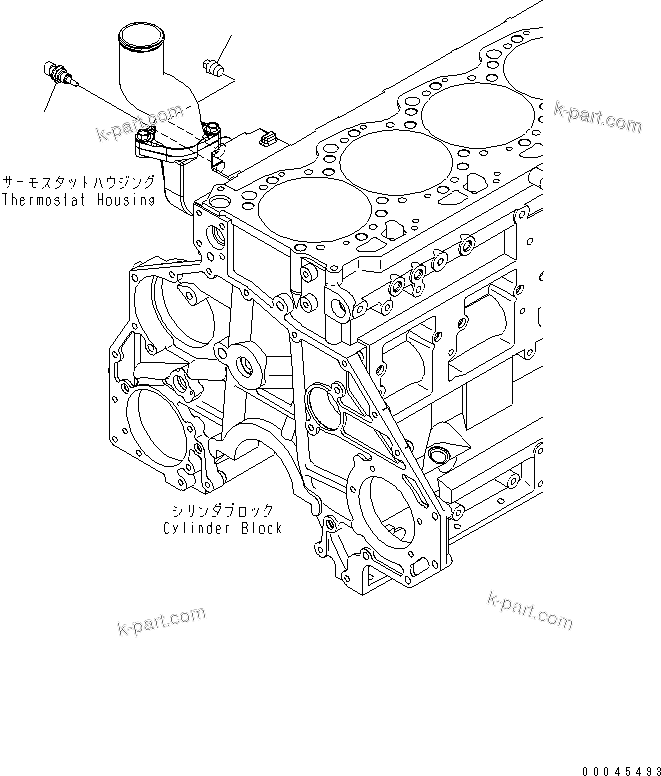 k-part.com

k-part.com

サーモスタットハウジング
Thermostat Housing

シリンダブロック
Cylinder Block

k-part.com

k-part.com

00045493