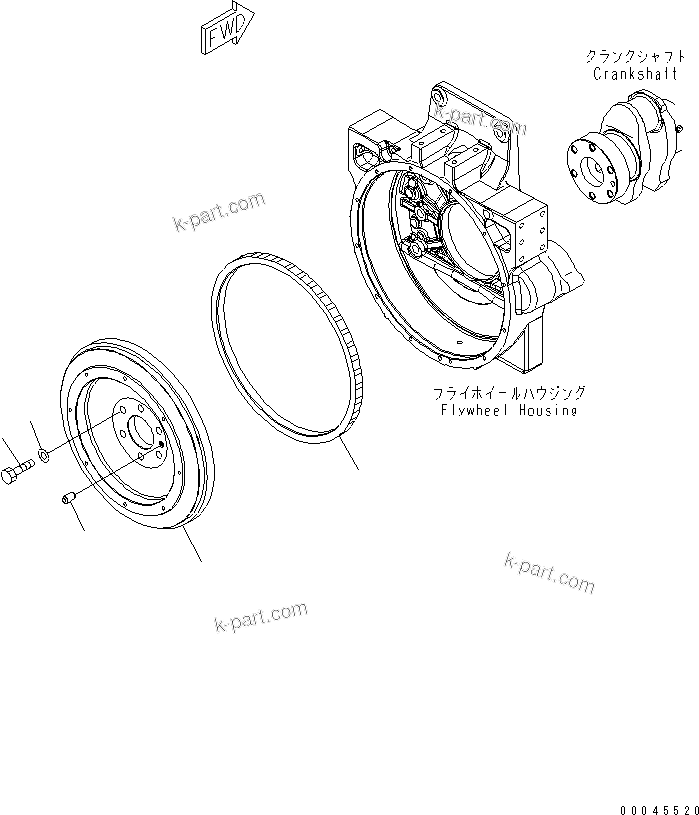 FWD

クランクシャフト
Crankshaft

k-part.com

k-part.com

フライホイールハウジング
Flywheel Housing

k-part.com

k-part.com

00045520