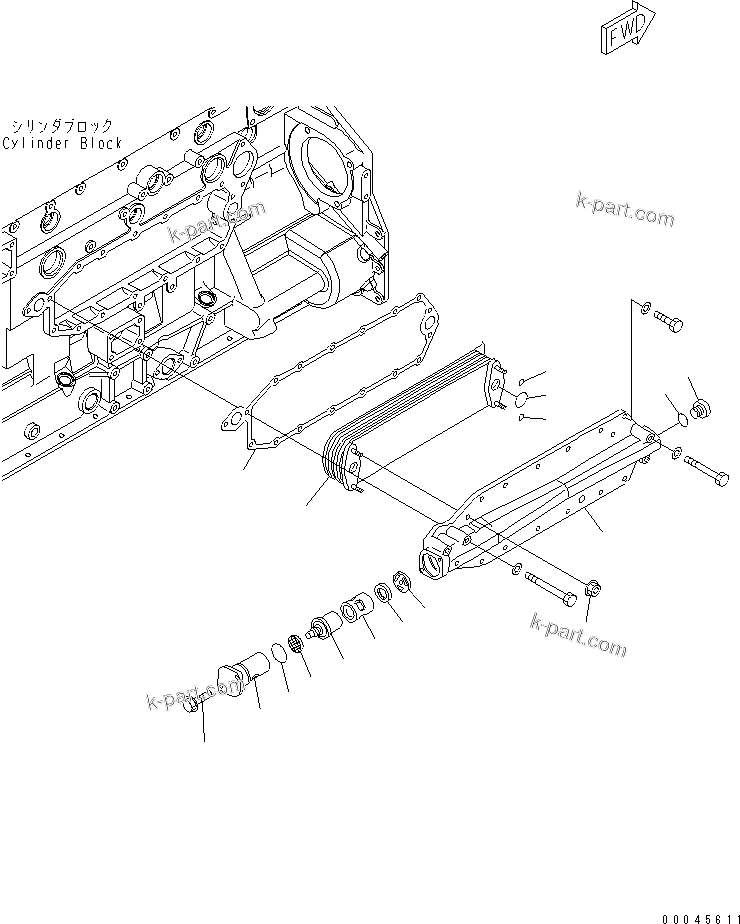 FWD

シリンダブロック
Cylinder Block

k-part.com

k-part.com

k-part.com

k-part.com

00045611