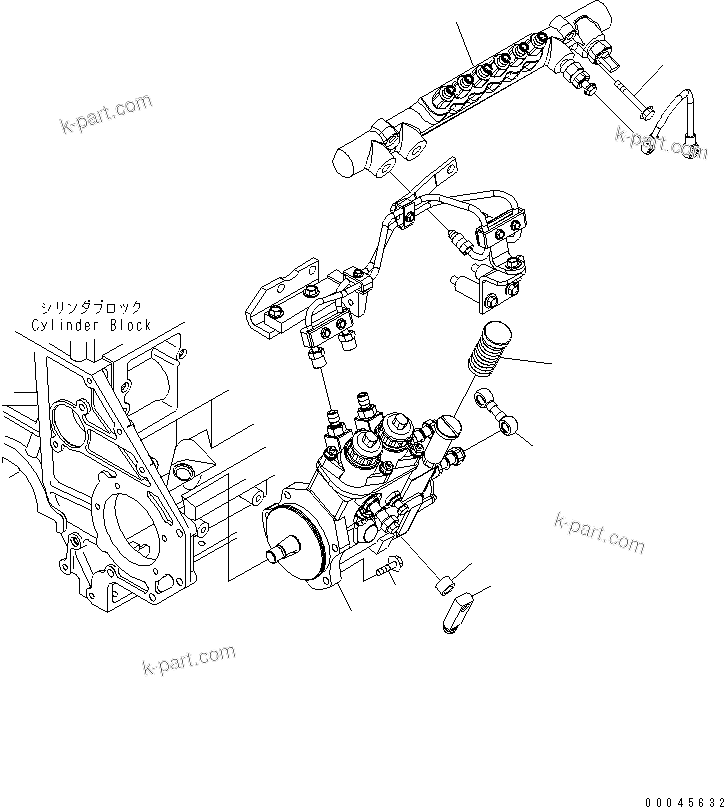 k-part.com

k-part.com

シリンダブロック
Cylinder Block

k-part.com

k-part.com

00045632