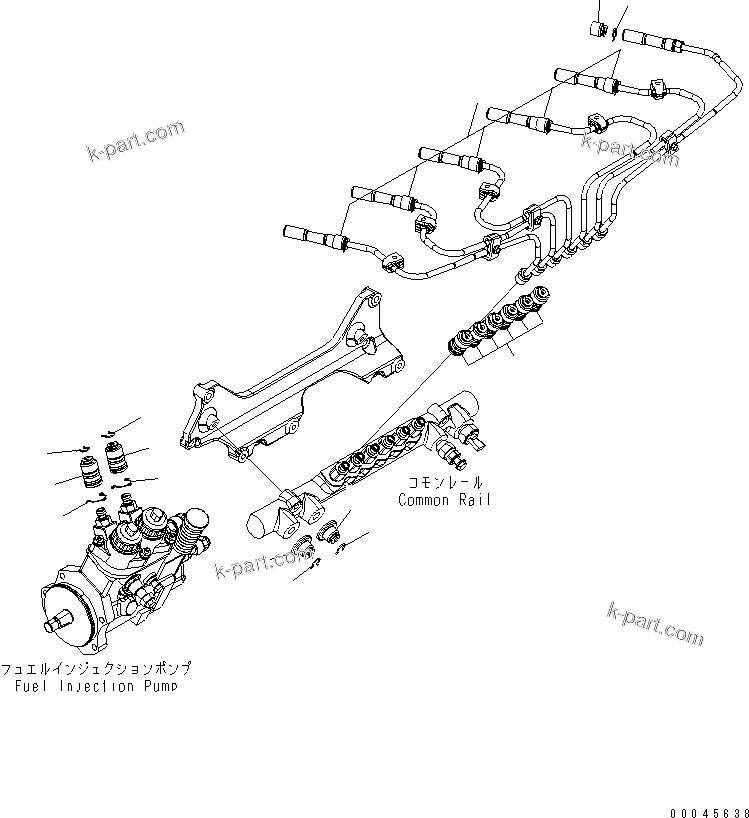 k-part.com

k-part.com

コモンレール
Common Rail

k-part.com

k-part.com

フュエルインジェクションポンプ
Fuel Injection Pump

00045638