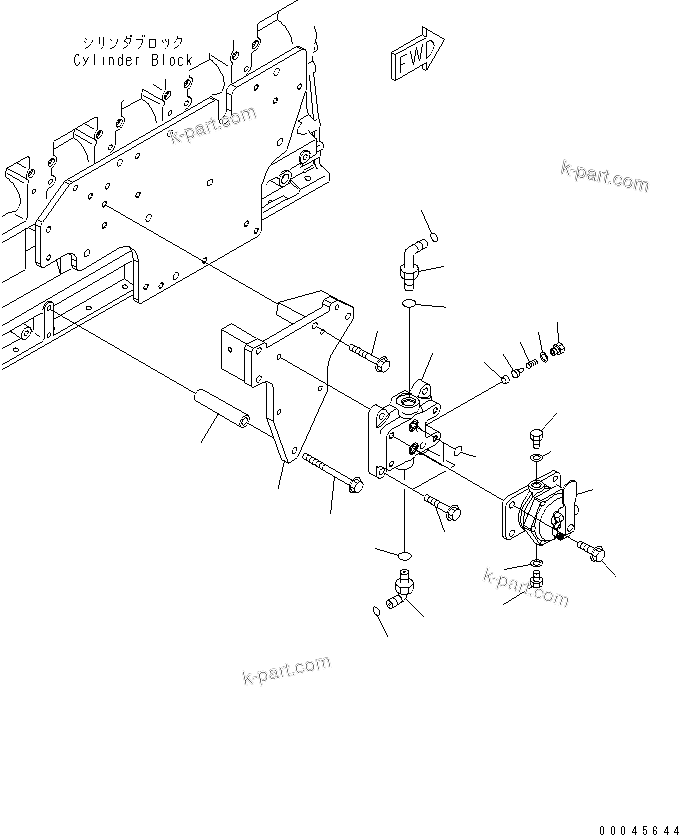 シリンダブロック
Cylinder Block

FWD

k-part.com

k-part.com

k-part.com

k-part.com

00045644