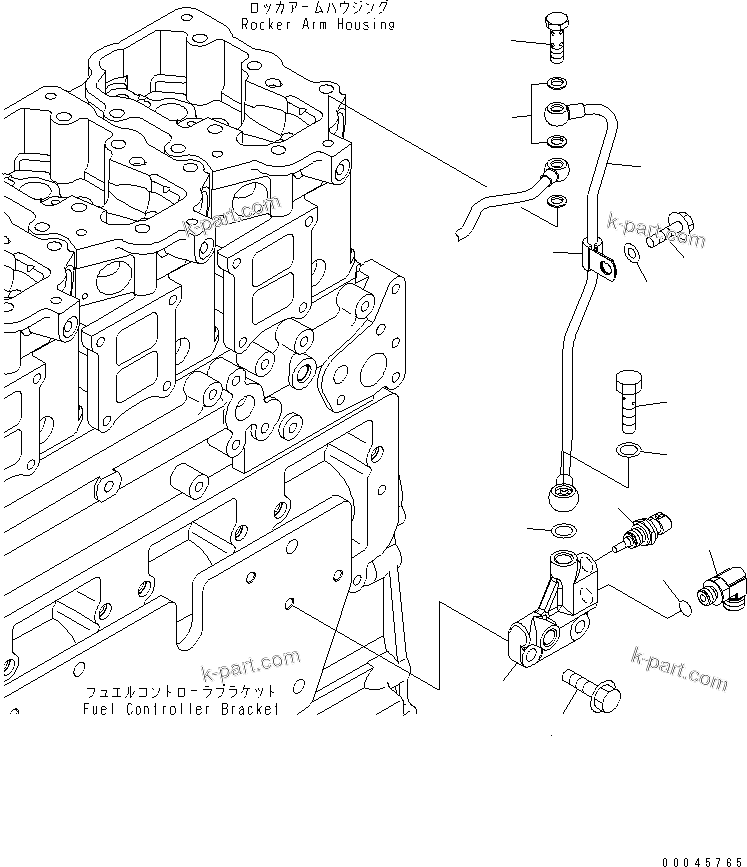 ロッカアームハウジング
Rocker Arm Housing

k-part.com

k-part.com

k-part.com

k-part.com

フュエルコントローラブラケット
Fuel Controller Bracket

00045765