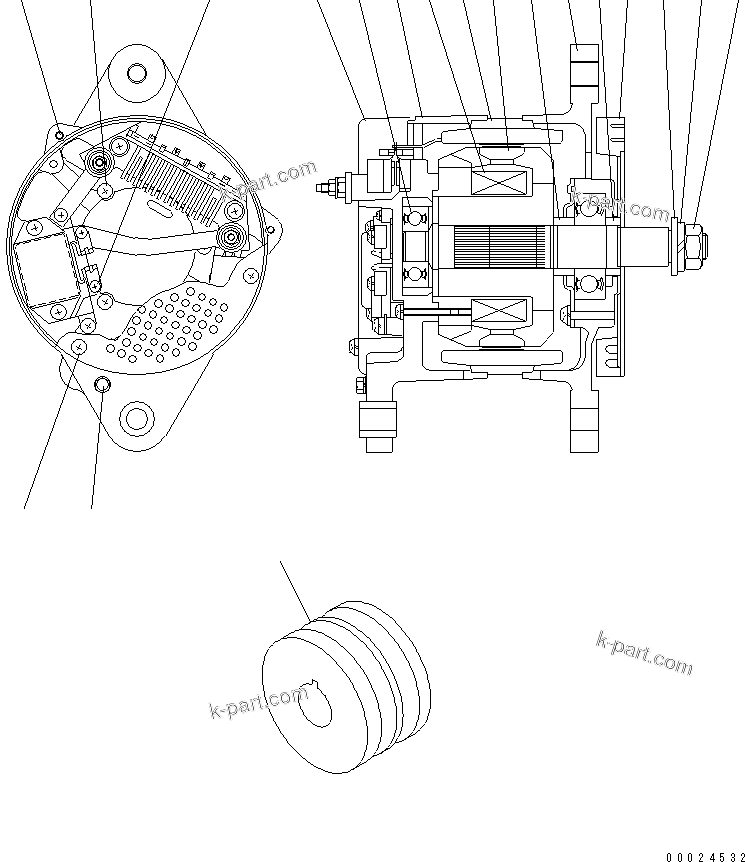 k-part.com
k-part.com
k-part.com
k-part.com
00024532