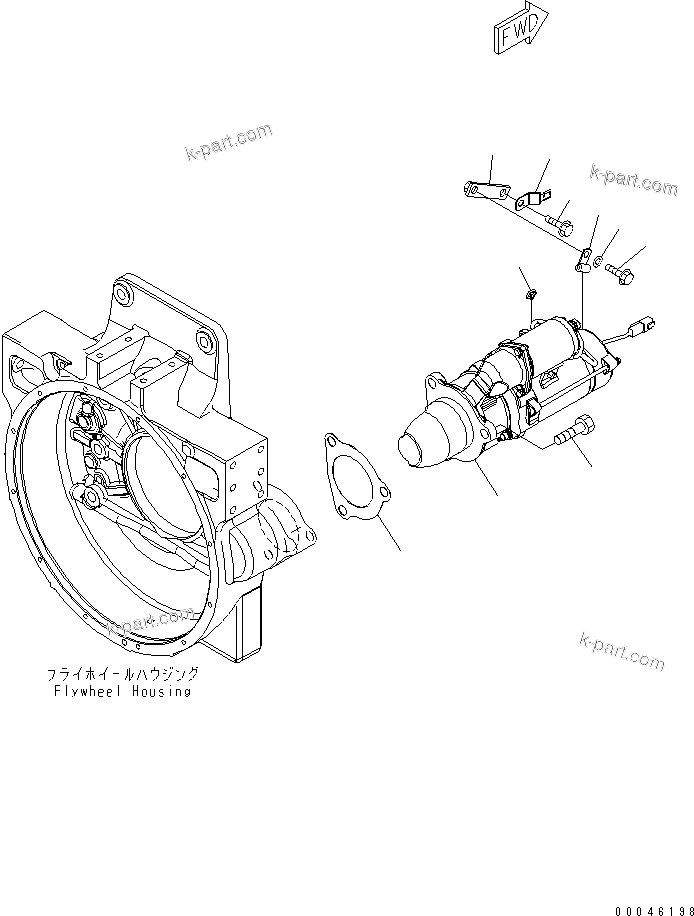 FWD

k-part.com

k-part.com

k-part.com

k-part.com

フライホイールハウジング
Flywheel Housing

00046198