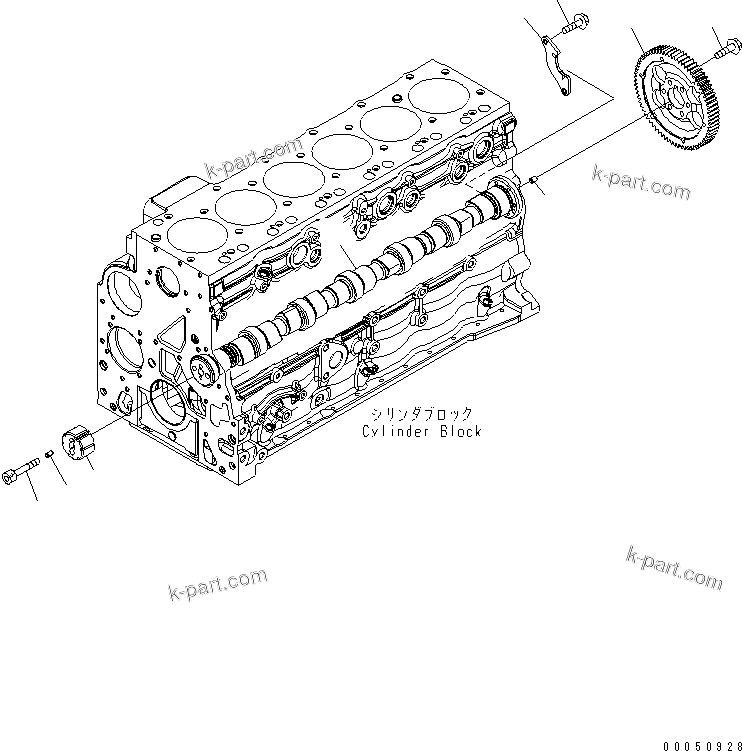 k-part.com

k-part.com

シリンダブロック
Cylinder Block

k-part.com

k-part.com

00050928