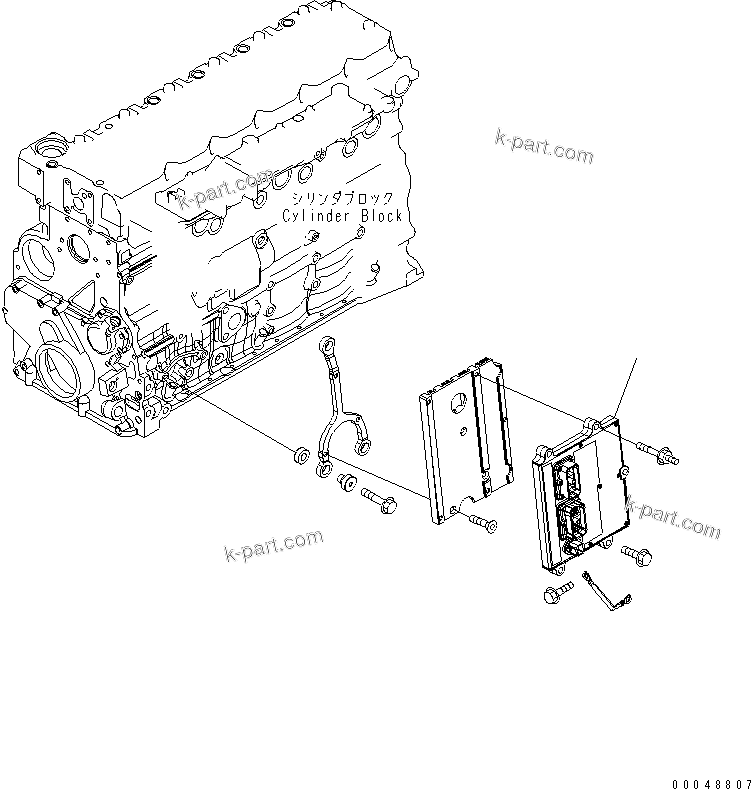 k-part.com

k-part.com
シリンダブロック
Cylinder Block

k-part.com

k-part.com

00048807