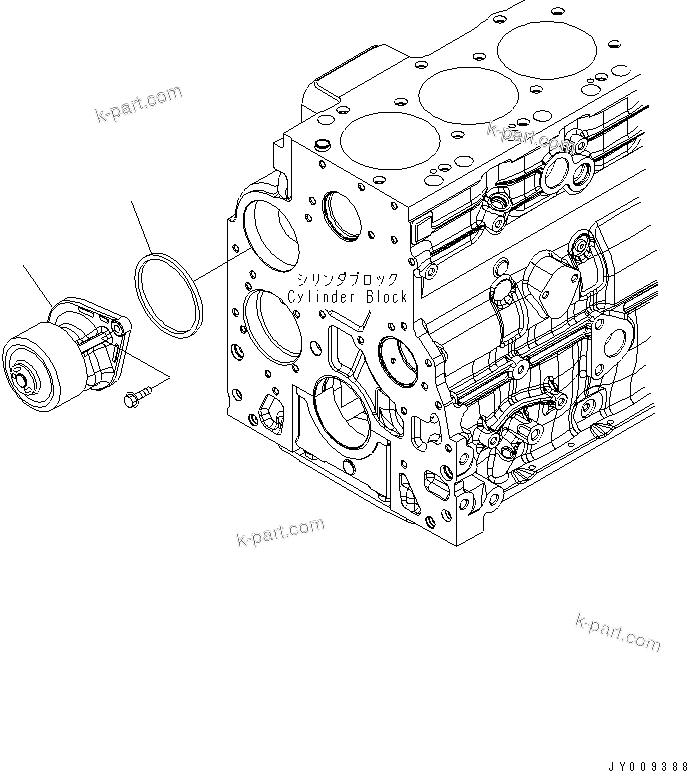 k-part.com

k-part.com

シリンダブロック
Cylinder Block

k-part.com

k-part.com

JY009388