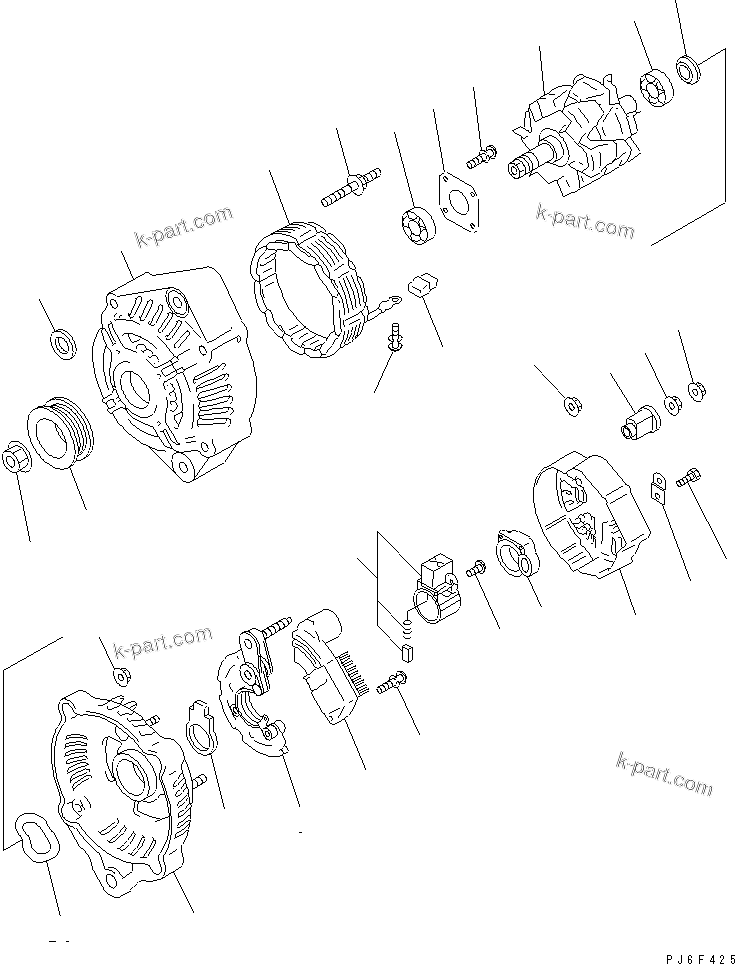 k-part.com

k-part.com

k-part.com

k-part.com

PJ6F425